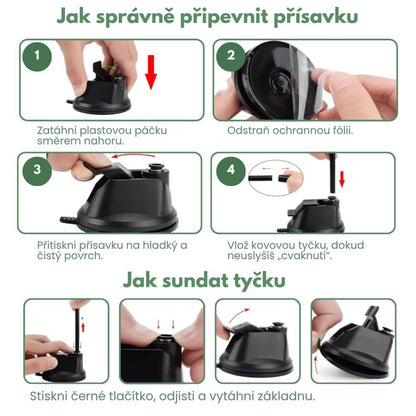 Jak správně připevnit přísavku

1

Zatáhni plastovou páčku směrem nahoru.

2

Odstraň ochrannou fólii.

3

Přitiskni přísavku na hladký a čistý povrch.

4

Vlož kovovou tyčku, dokud neuslyšíš „cvaknutí".

Jak sundat tyčku

Stiskni černé tlačítko, odjisti a vytáhni základnu.